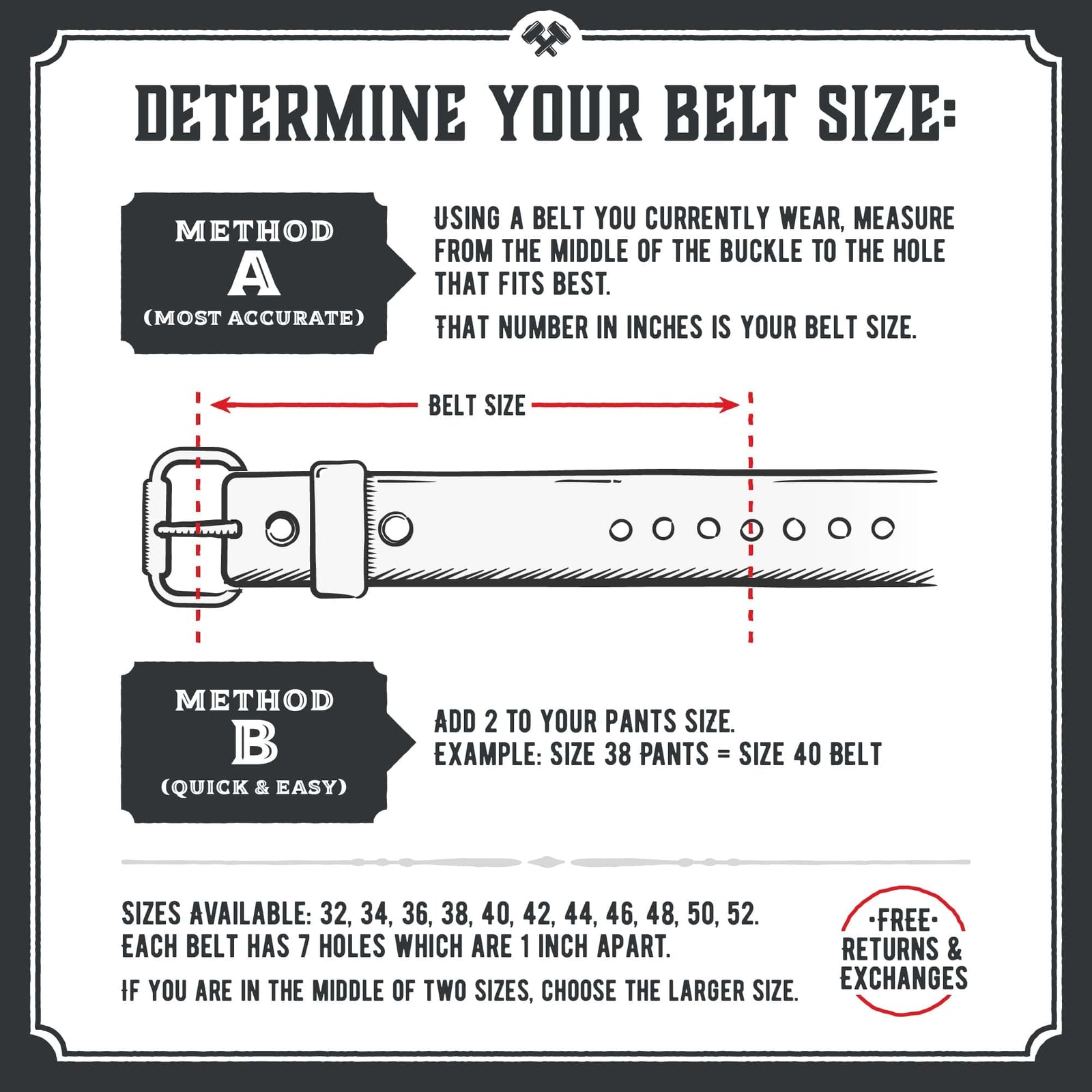 DETERMINE YOUR BELT SIZE:

METHOD
A
(MOST ACCURATE)

USING A BELT YOU CURRENTLY WEAR, MEASURE FROM THE MIDDLE OF THE BUCKLE TO THE HOLE THAT FITS BEST.

THAT NUMBER IN INCHES IS YOUR BELT SIZE.

BELT SIZE

METHOD
B
(QUICK & EASY)

ADD 2 TO YOUR PANTS SIZE.
EXAMPLE: SIZE 38 PANTS = SIZE 40 BELT

SIZES AVAILABLE: 32, 34, 36, 38, 40, 42, 44, 46, 48, 50, 52.
EACH BELT HAS 7 HOLES WHICH ARE 1 INCH APART.

IF YOU ARE IN THE MIDDLE OF TWO SIZES, CHOOSE THE LARGER SIZE.

·FREE·
RETURNS &
EXCHANGES