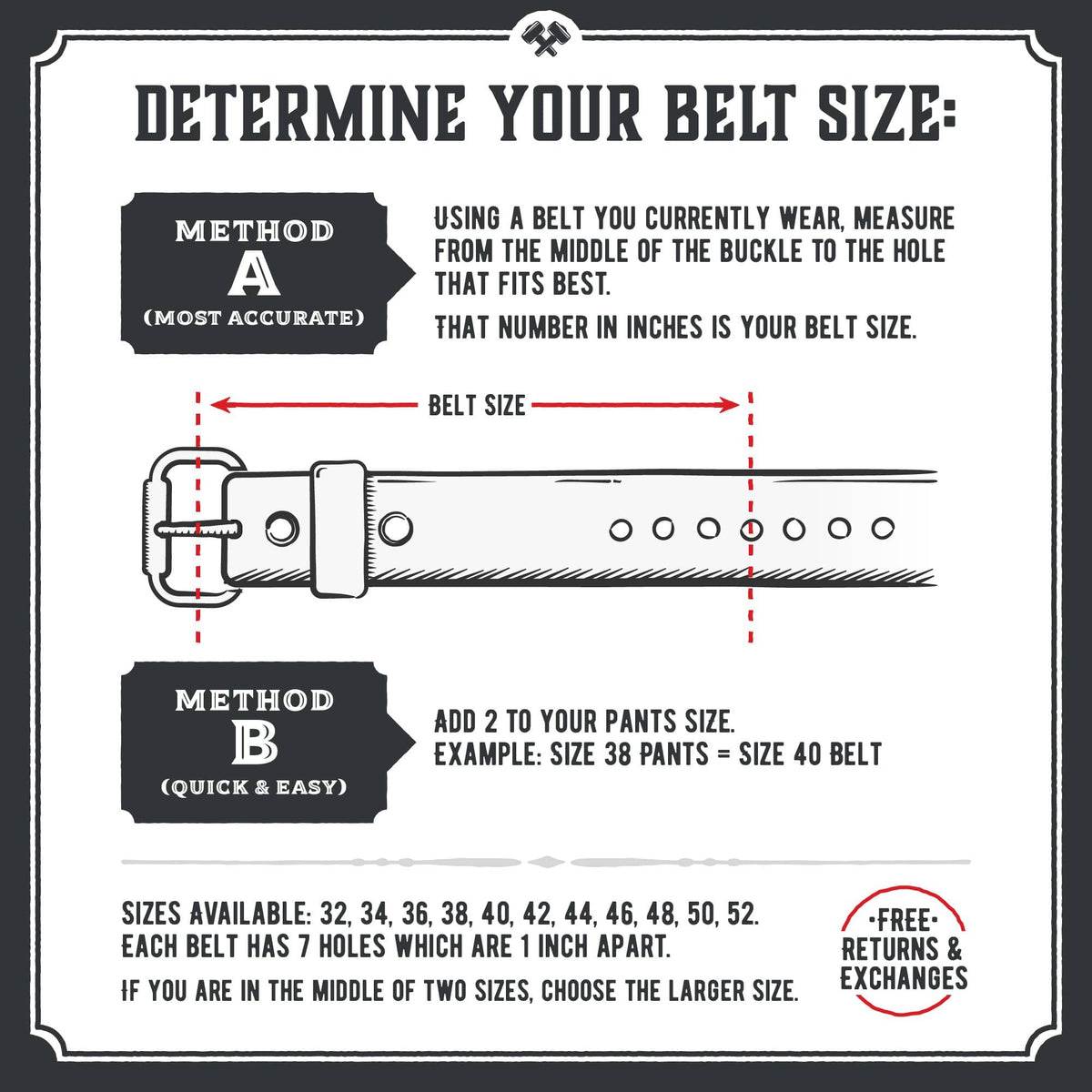 DETERMINE YOUR BELT SIZE:

METHOD
A
(MOST ACCURATE)

USING A BELT YOU CURRENTLY WEAR, MEASURE FROM THE MIDDLE OF THE BUCKLE TO THE HOLE THAT FITS BEST.

THAT NUMBER IN INCHES IS YOUR BELT SIZE.

BELT SIZE

METHOD
B
(QUICK & EASY)

ADD 2 TO YOUR PANTS SIZE.
EXAMPLE: SIZE 38 PANTS = SIZE 40 BELT

SIZES AVAILABLE: 32, 34, 36, 38, 40, 42, 44, 46, 48, 50, 52.
EACH BELT HAS 7 HOLES WHICH ARE 1 INCH APART.

IF YOU ARE IN THE MIDDLE OF TWO SIZES, CHOOSE THE LARGER SIZE.

·FREE·
RETURNS &
EXCHANGES